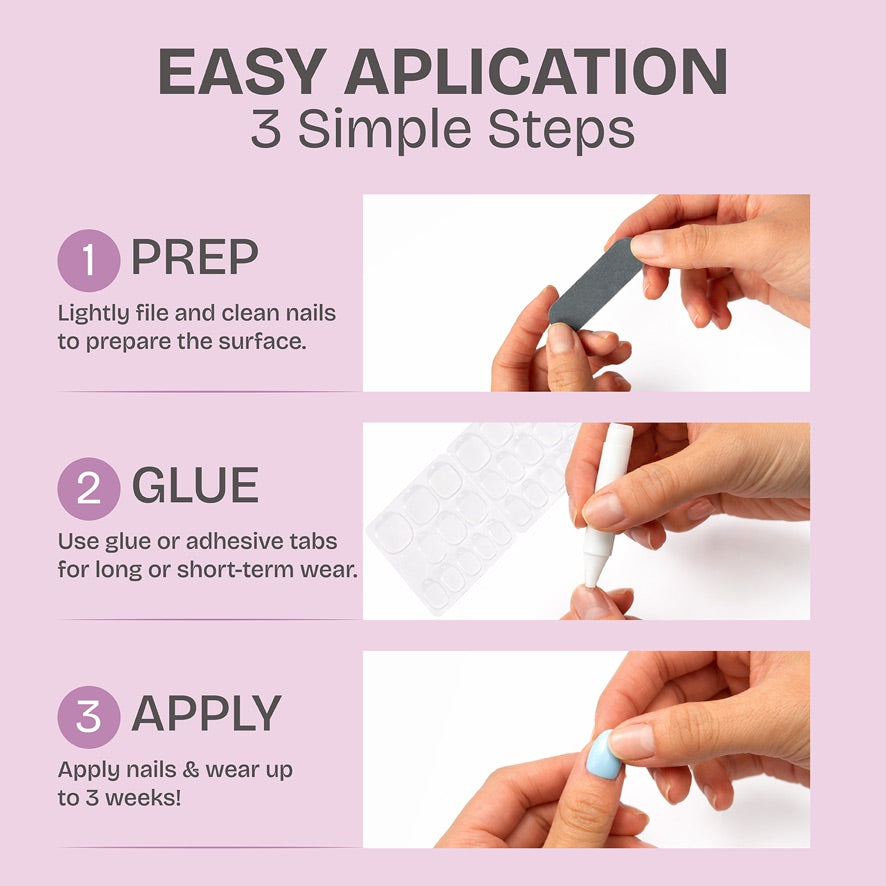 EASY APLICATION
3 Simple Steps

1 PREP
Lightly file and clean nails to prepare the surface.

2 GLUE
Use glue or adhesive tabs for long or short-term wear.

3 APPLY
Apply nails & wear up to 3 weeks!