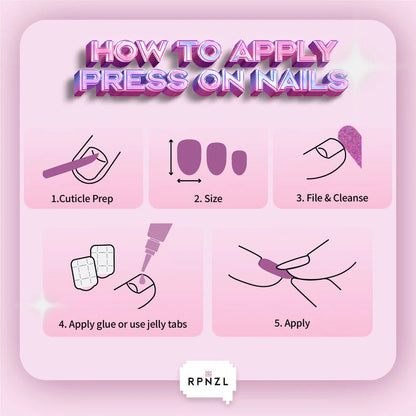 HOW TO APPLY PRESS ON NAILS

1.Cuticle Prep

2. Size

3. File & Cleanse

4. Apply glue or use jelly tabs

5. Apply

RPNZL