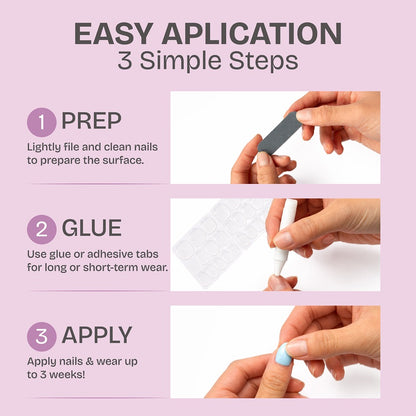 EASY APLICATION
3 Simple Steps

1 PREP
Lightly file and clean nails to prepare the surface.

2 GLUE
Use glue or adhesive tabs for long or short-term wear.

3 APPLY
Apply nails & wear up to 3 weeks!